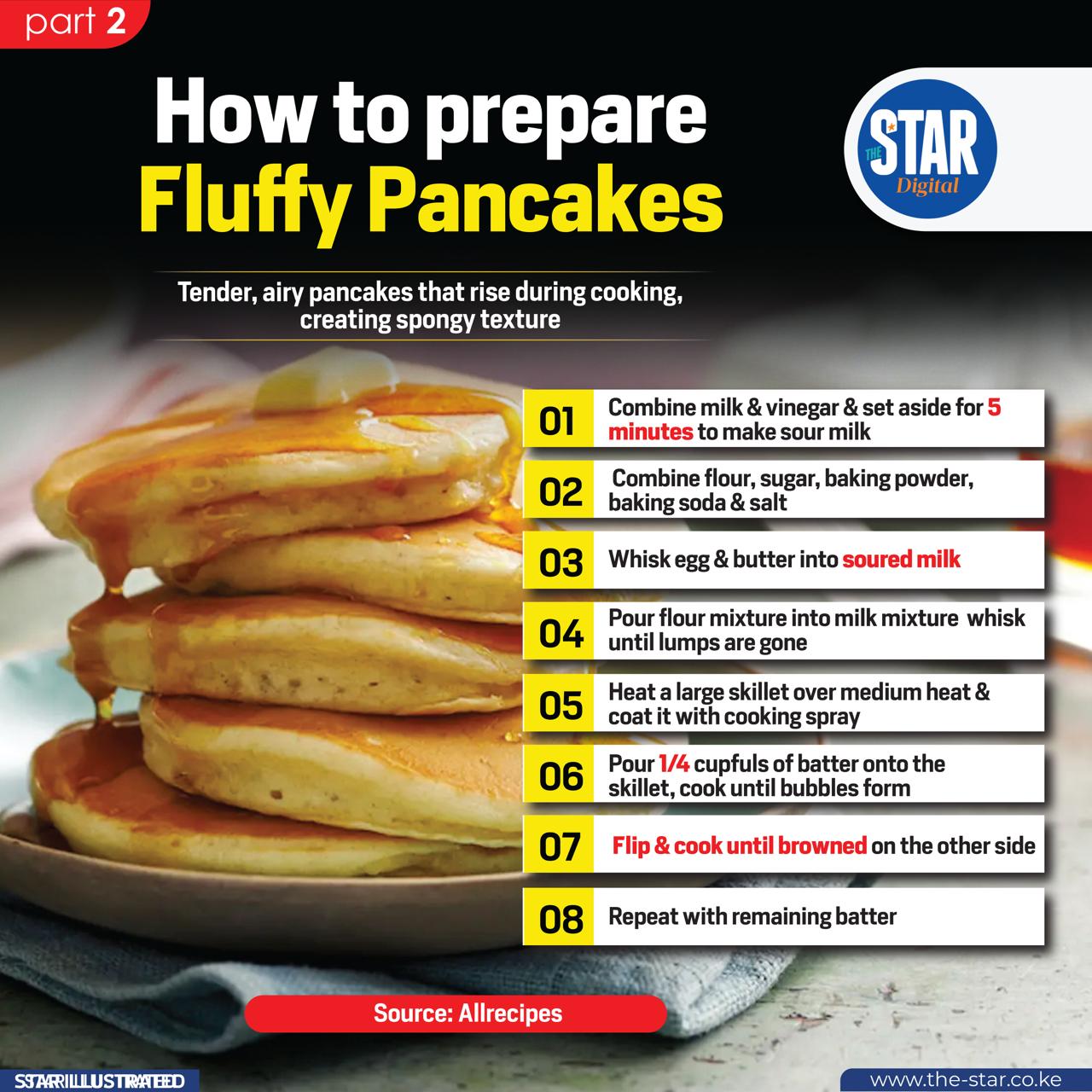 part 2

How to prepare
Fluffy Pancakes

THE STAR Digital

Tender, airy pancakes that rise during cooking, creating spongy texture

01 Combine milk & vinegar & set aside for 5 minutes to make sour milk

02 Combine flour, sugar, baking powder, baking soda & salt

03 Whisk egg & butter into soured milk

04 Pour flour mixture into milk mixture whisk until lumps are gone

05 Heat a large skillet over medium heat & coat it with cooking spray

06 Pour 1/4 cupfuls of batter onto the skillet, cook until bubbles form

07 Flip & cook until browned on the other side

08 Repeat with remaining batter

Source: Allrecipes

STAR ILLUSTRATED

www.the-star.co.ke